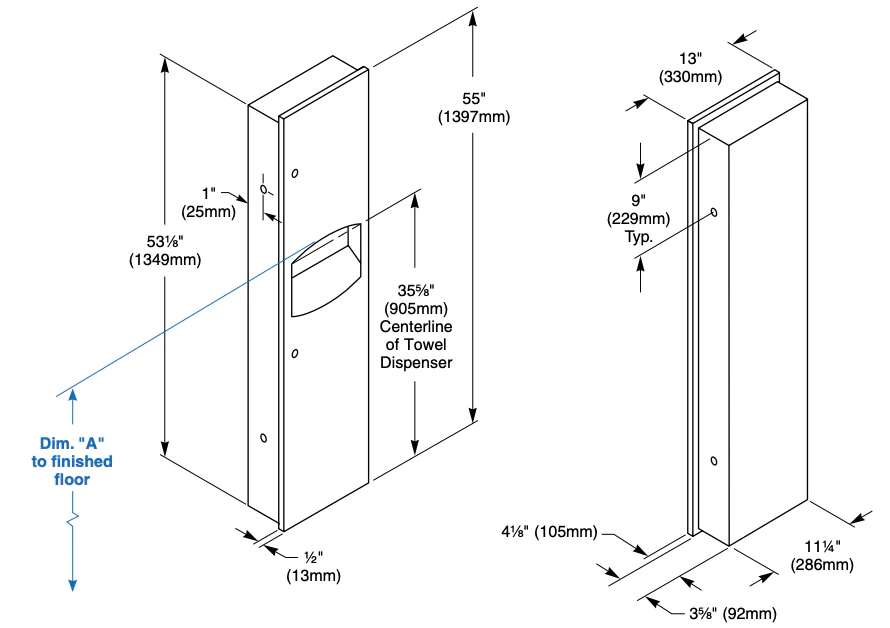 55"
(1397mm)

53⅛"
(1349mm)

1"
(25mm)

35⅝"
(905mm)
Centerline
of Towel
Dispenser

Dim. "A"
to finished
floor

½"
(13mm)

13"
(330mm)

9"
(229mm)
Typ.

4⅛" (105mm)

11¼"
(286mm)

3⅝" (92mm)